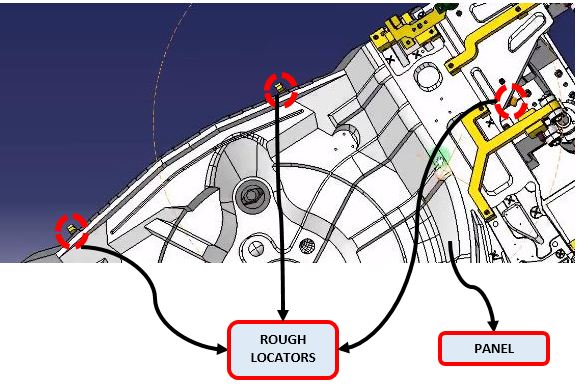 ROUGH LOCATORS

PANEL